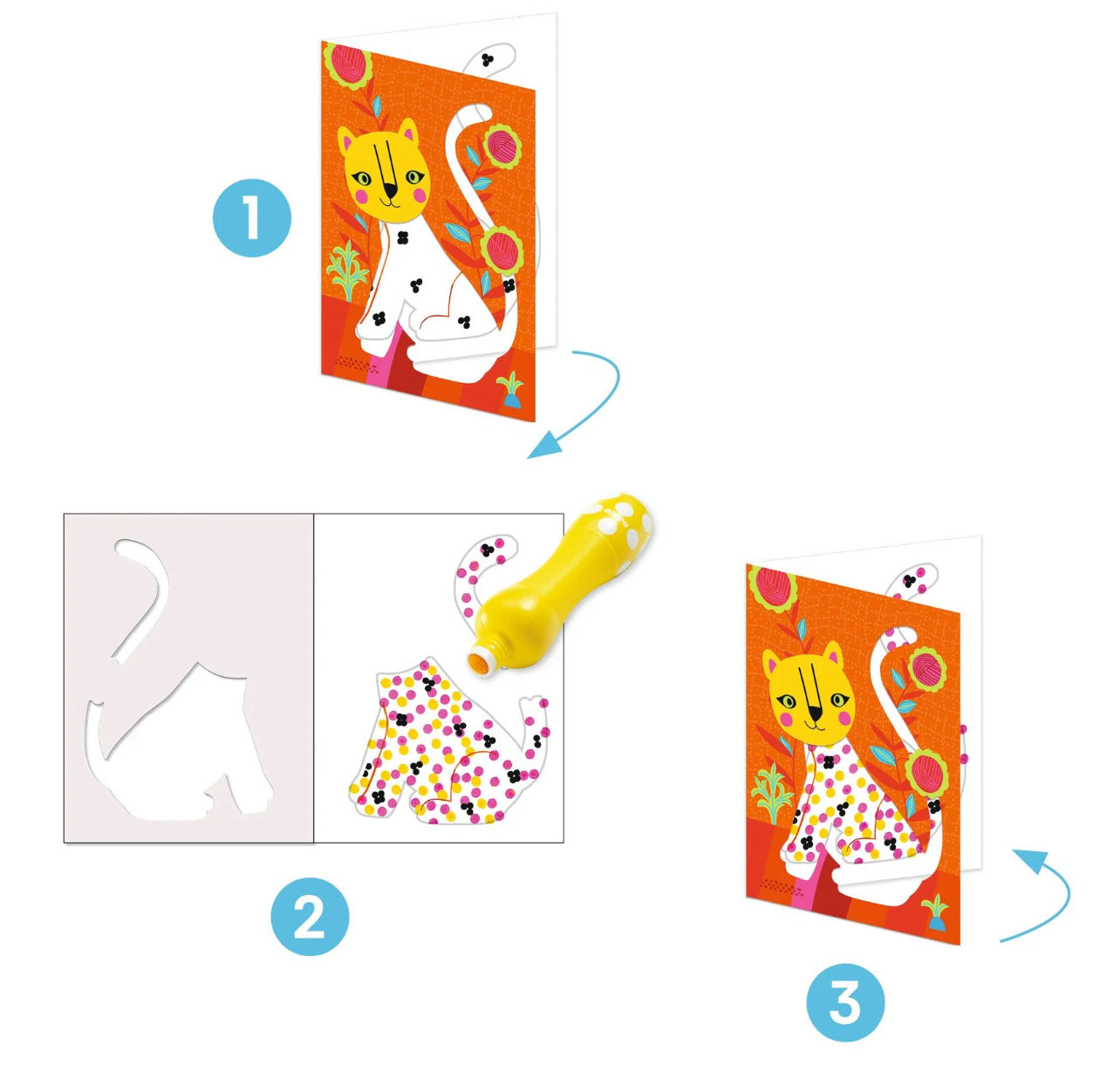 1

2

3